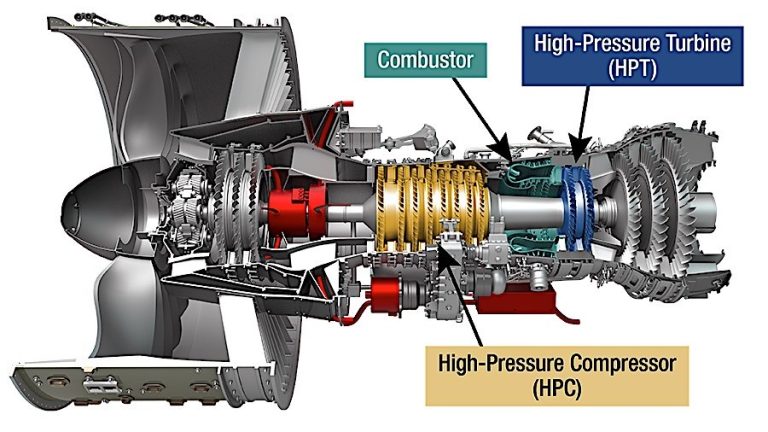 Combustor

High-Pressure Turbine
(HPT)

High-Pressure Compressor
(HPC)