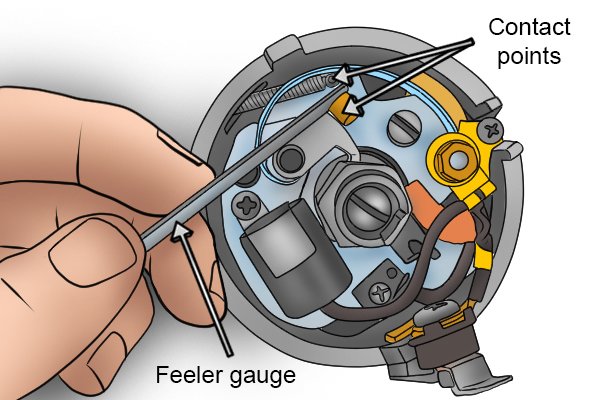 Contact points

Feeler gauge