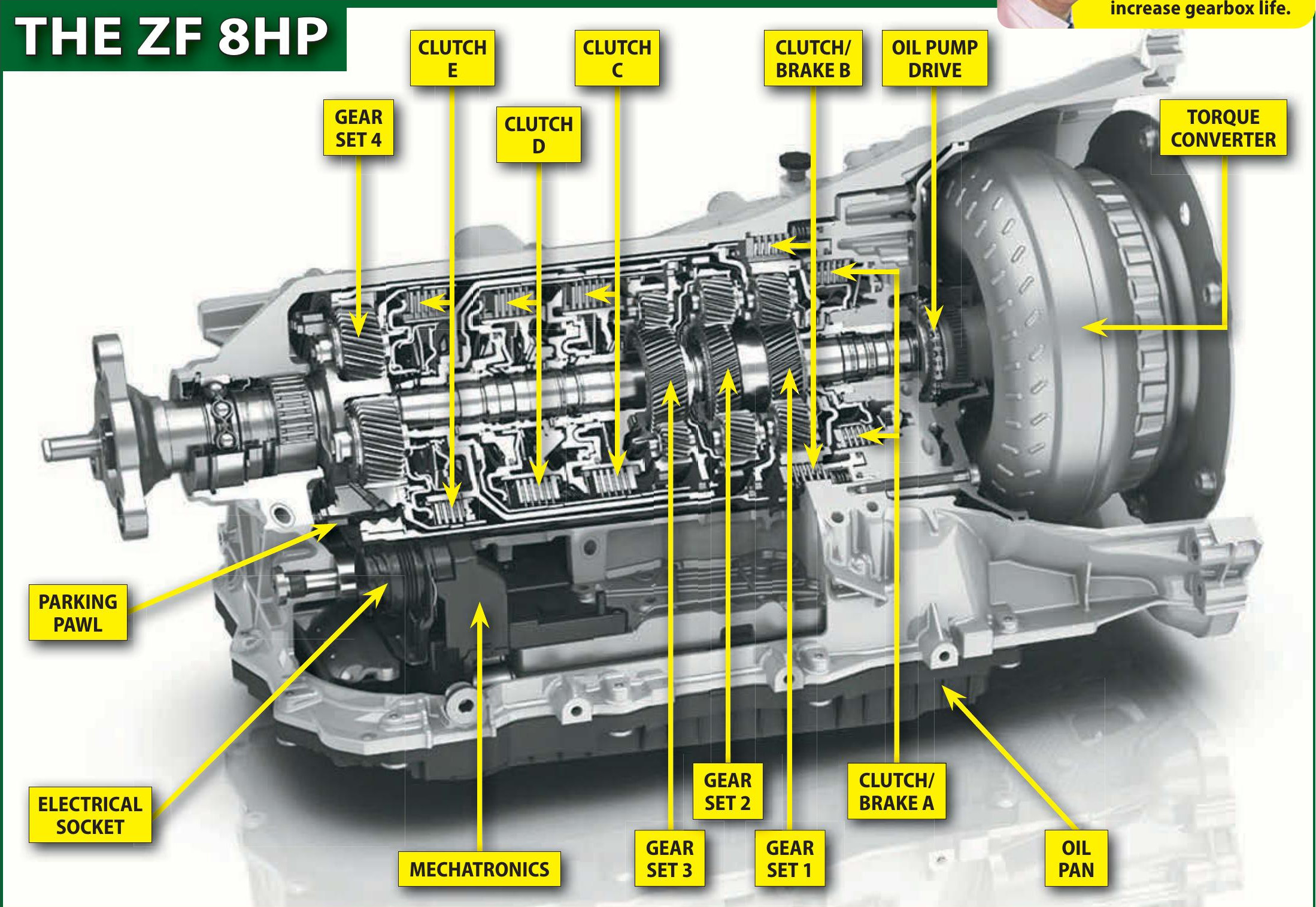 increase gearbox life.

THE ZF 8HP

CLUTCH E

CLUTCH C

CLUTCH/ BRAKE B

OIL PUMP DRIVE

GEAR SET 4

CLUTCH D

TORQUE CONVERTER

PARKING PAWL

ELECTRICAL SOCKET

MECHATRONICS

GEAR SET 3

GEAR SET 2

GEAR SET 1

CLUTCH/ BRAKE A

OIL PAN